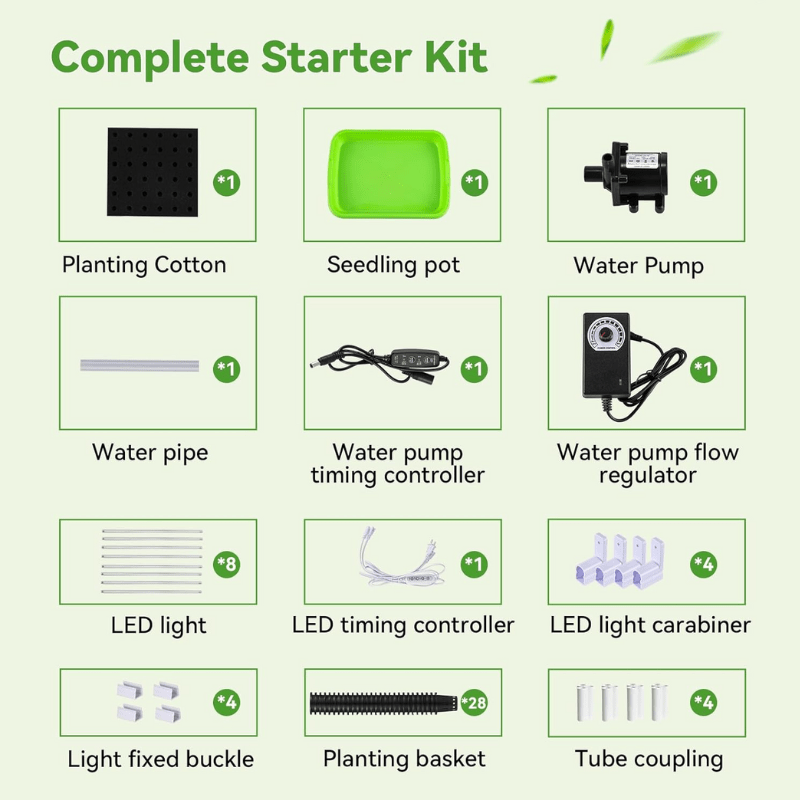 Complete Starter Kit

*1
Planting Cotton

*1
Seedling pot

*1
Water Pump

*1
Water pipe

*1
Water pump timing controller

*1
Water pump flow regulator

*8
LED light

*1
LED timing controller

*4
LED light carabiner

*4
Light fixed buckle

*28
Planting basket

*4
Tube coupling