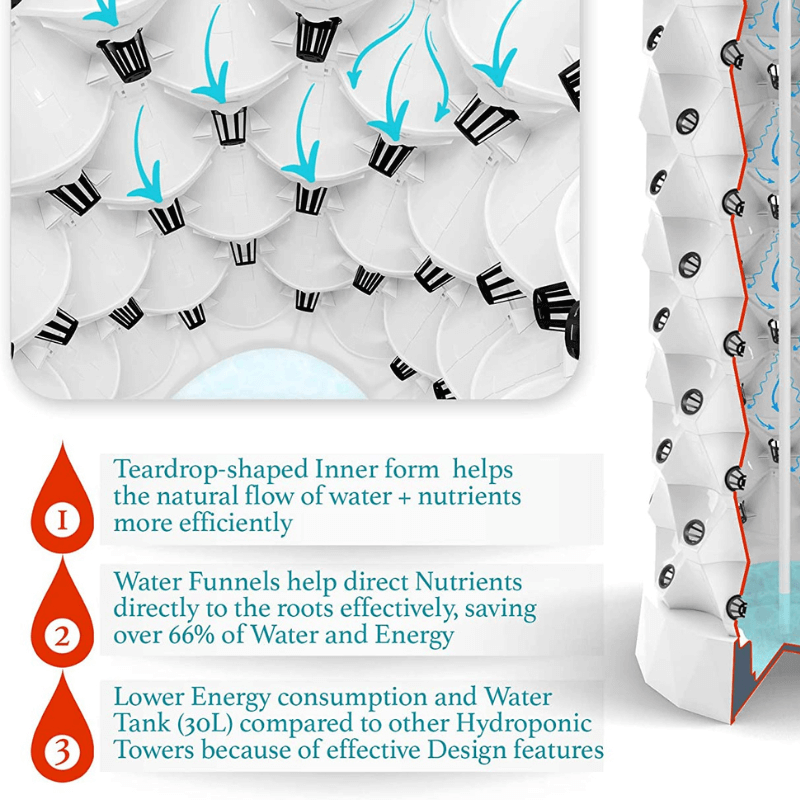 1
Teardrop-shaped Inner form helps the natural flow of water + nutrients more efficiently

2
Water Funnels help direct Nutrients directly to the roots effectively, saving over 66% of Water and Energy

3
Lower Energy consumption and Water Tank (30L) compared to other Hydroponic Towers because of effective Design features