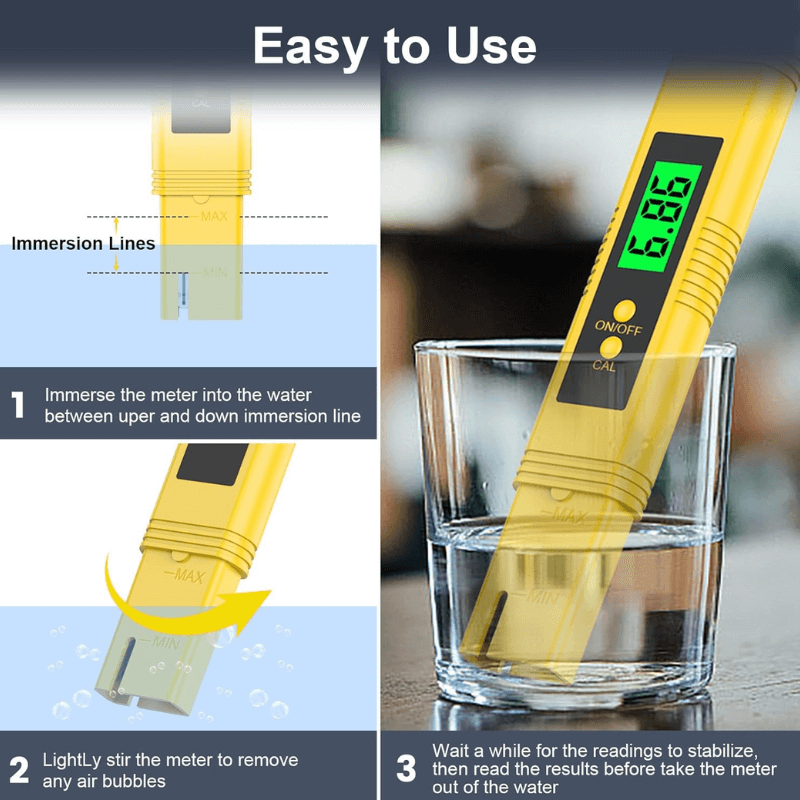 Easy to Use

CAL

MAX

Immersion Lines

MIN

1 Immerse the meter into the water between uper and down immersion line

MAX

MIN

2 LightLy stir the meter to remove any air bubbles

6.86

ON/OFF

CAL

MAX

MIN

3 Wait a while for the readings to stabilize, then read the results before take the meter out of the water